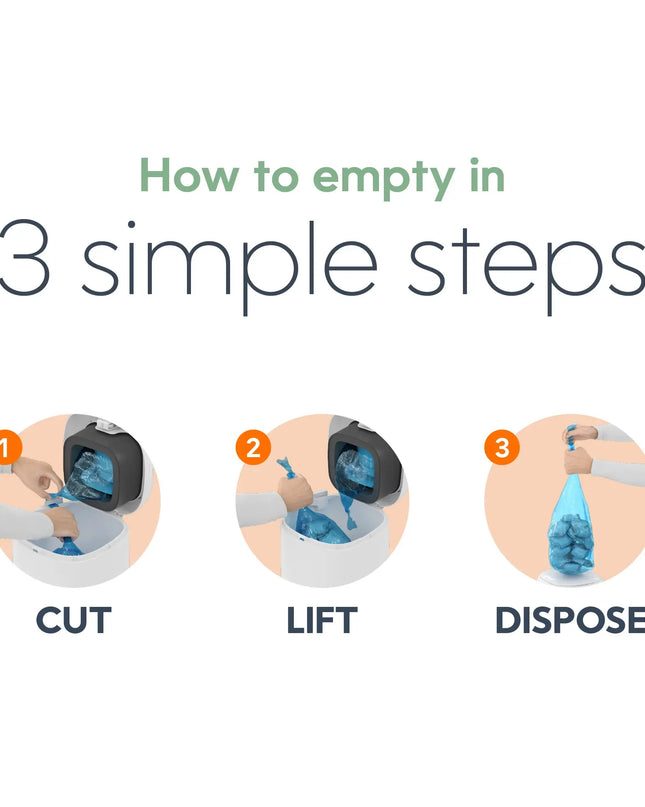 How to empty in
3 simple steps

1
CUT

2
LIFT

3
DISPOSE