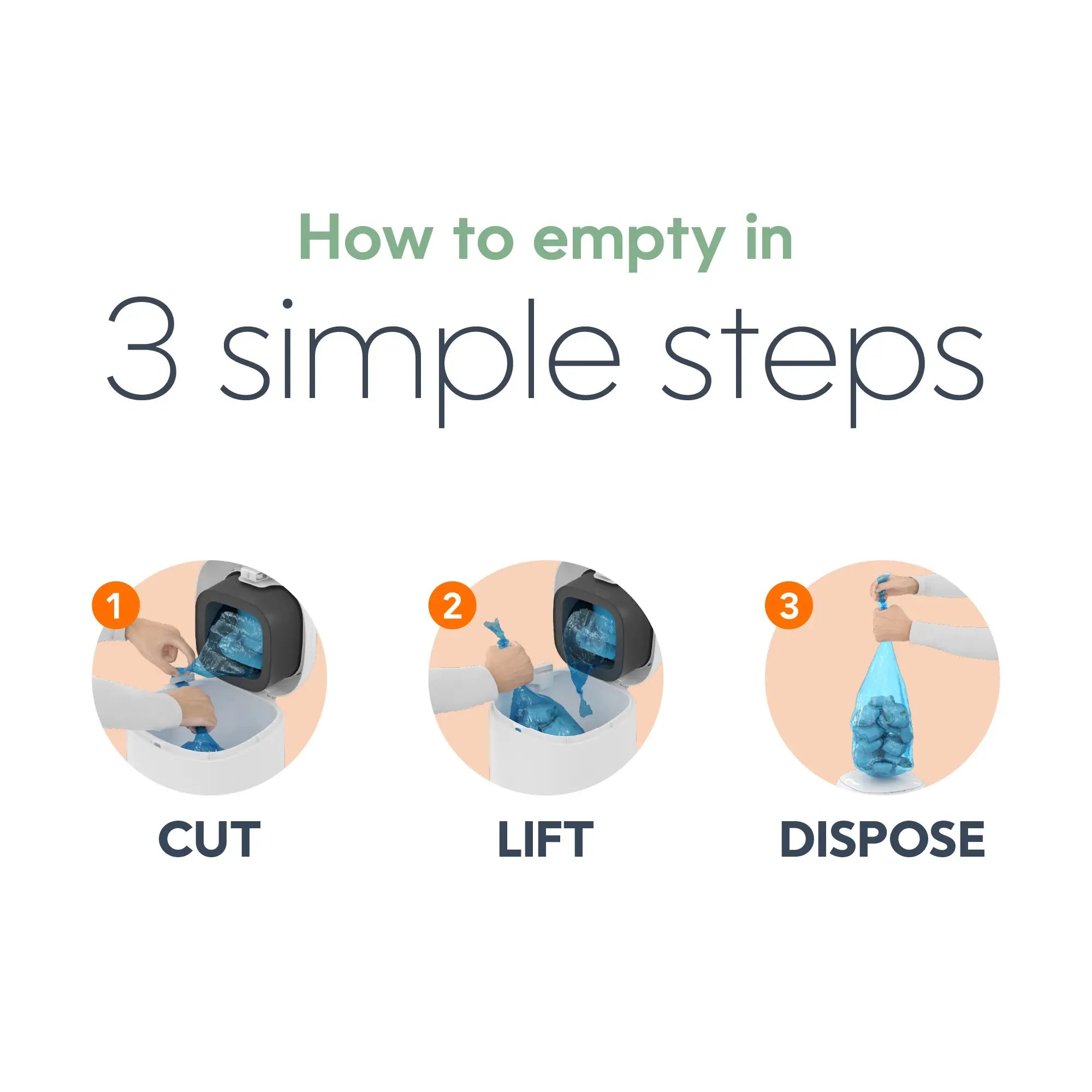 How to empty in
3 simple steps

1
CUT

2
LIFT

3
DISPOSE